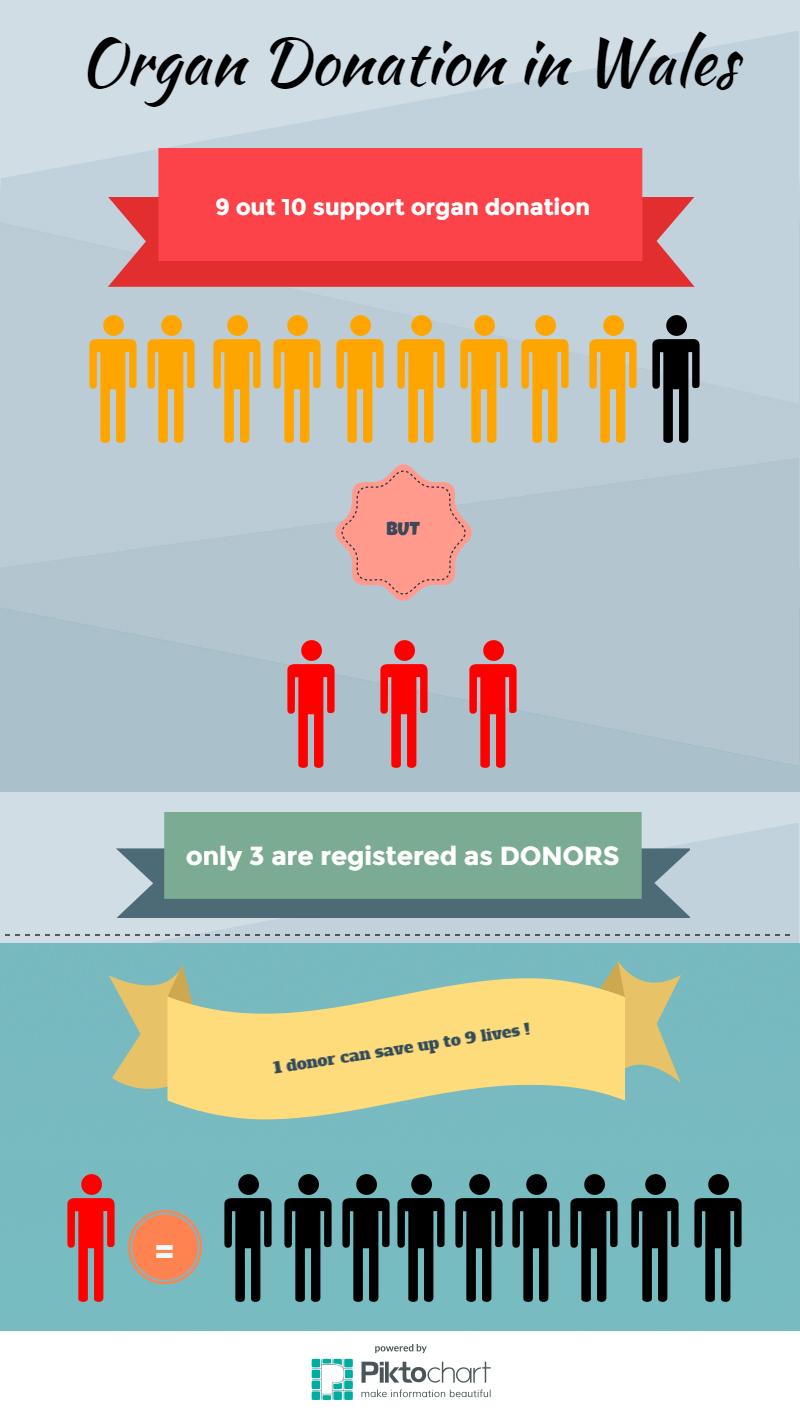 Organ Donation in Wales

9 out 10 support organ donation

BUT

only 3 are registered as DONORS

1 donor can save up to 9 lives !

=

powered by
Piktochart
make information beautiful