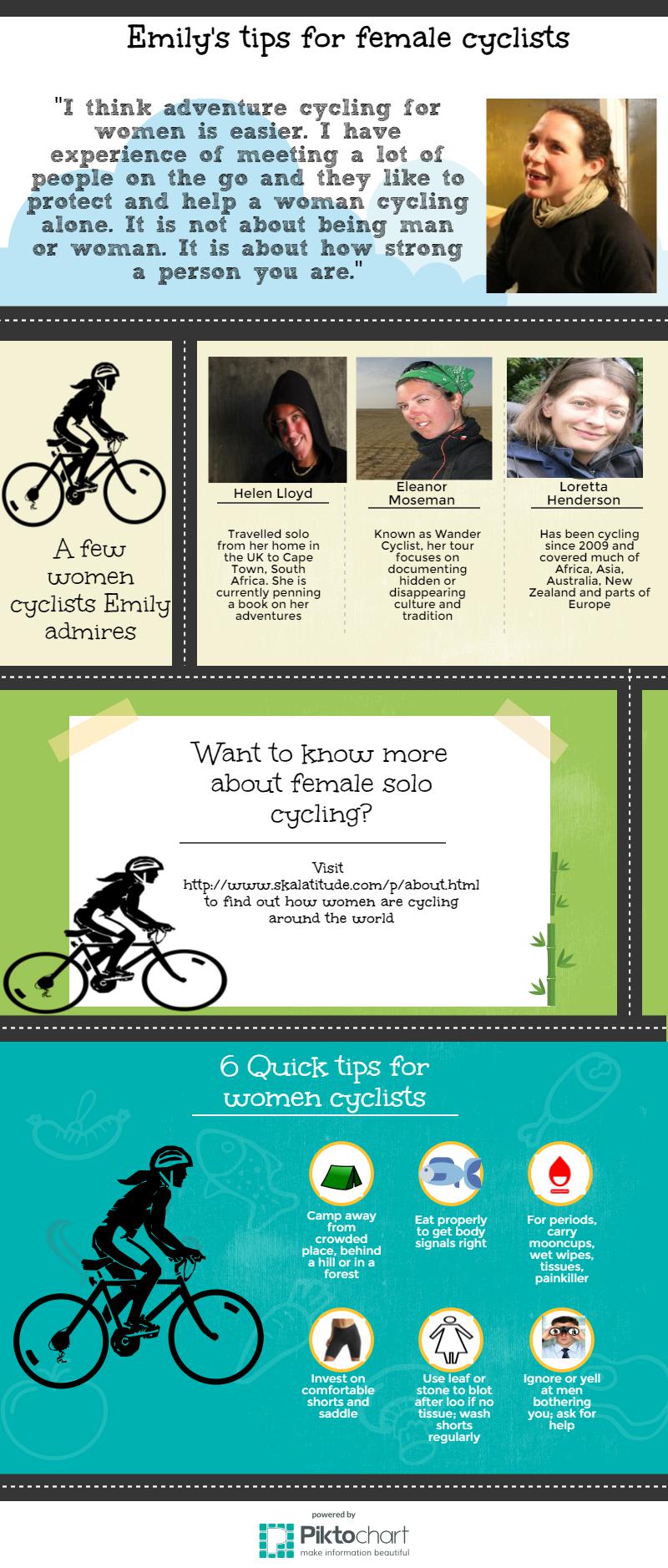 Emily's tips for female cyclists

"I think adventure cycling for women is easier. I have experience of meeting a lot of people on the go and they like to protect and help a woman cycling alone. It is not about being man or woman. It is about how strong a person you are."

A few women cyclists Emily admires

Helen Lloyd

Travelled solo from her home in the UK to Cape Town, South Africa. She is currently penning a book on her adventures

Eleanor Moseman

Known as Wander Cyclist, her tour focuses on documenting hidden or disappearing culture and tradition

Loretta Henderson

Has been cycling since 2009 and covered much of Africa, Asia, Australia, New Zealand and parts of Europe

Want to know more about female solo cycling?

Visit http://www.skalatitude.com/p/about.html to find out how women are cycling around the world

6 Quick tips for women cyclists

Camp away from crowded place, behind a hill or in a forest

Eat properly to get body signals right

For periods, carry mooncups, wet wipes, tissues, painkiller

Invest on comfortable shorts and saddle

Use leaf or stone to blot after loo if no tissue; wash shorts regularly

Ignore or yell at men bothering you; ask for help

powered by
Piktochart
make information beautiful