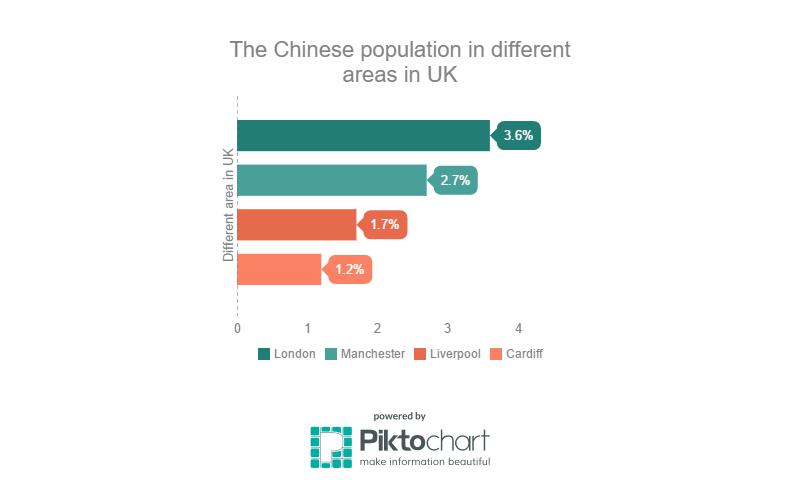 The Chinese population in different areas in UK

Different area in UK

3.6%
2.7%
1.7%
1.2%

0 1 2 3 4

London Manchester Liverpool Cardiff

powered by
Piktochart
make information beautiful