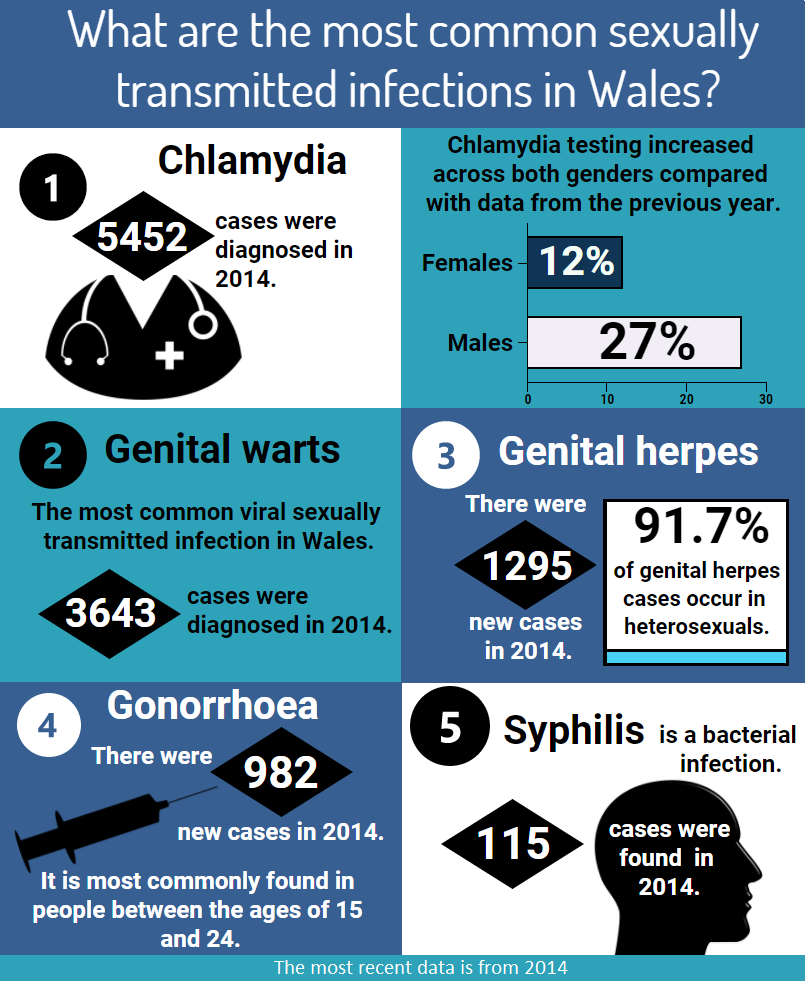 What are the most common sexually transmitted infections in Wales?

1 Chlamydia

5452 cases were diagnosed in 2014.

Chlamydia testing increased across both genders compared with data from the previous year.

Females 12%

Males 27%

0 10 20 30

2 Genital warts

The most common viral sexually transmitted infection in Wales.

3643 cases were diagnosed in 2014.

3 Genital herpes

There were 1295 new cases in 2014.

91.7% of genital herpes cases occur in heterosexuals.

4 Gonorrhoea

There were 982 new cases in 2014.

It is most commonly found in people between the ages of 15 and 24.

5 Syphilis is a bacterial infection.

115 cases were found in 2014.

The most recent data is from 2014