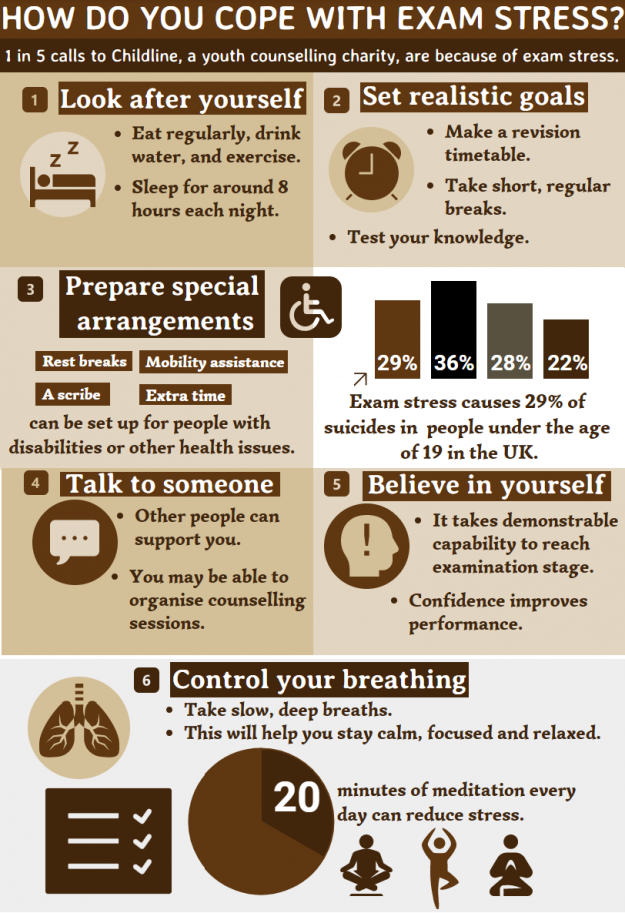 HOW DO YOU COPE WITH EXAM STRESS?

1 in 5 calls to Childline, a youth counselling charity, are because of exam stress.

1 Look after yourself

z z

• Eat regularly, drink water, and exercise.
• Sleep for around 8 hours each night.

2 Set realistic goals

• Make a revision timetable.
• Take short, regular breaks.
• Test your knowledge.

3 Prepare special arrangements

Rest breaks
Mobility assistance
A scribe
Extra time

can be set up for people with disabilities or other health issues.

29% 36% 28% 22%

Exam stress causes 29% of suicides in people under the age of 19 in the UK.

4 Talk to someone

• Other people can support you.
• You may be able to organise counselling sessions.

5 Believe in yourself

• It takes demonstrable capability to reach examination stage.
• Confidence improves performance.

6 Control your breathing

• Take slow, deep breaths.
• This will help you stay calm, focused and relaxed.

20 minutes of meditation every day can reduce stress.