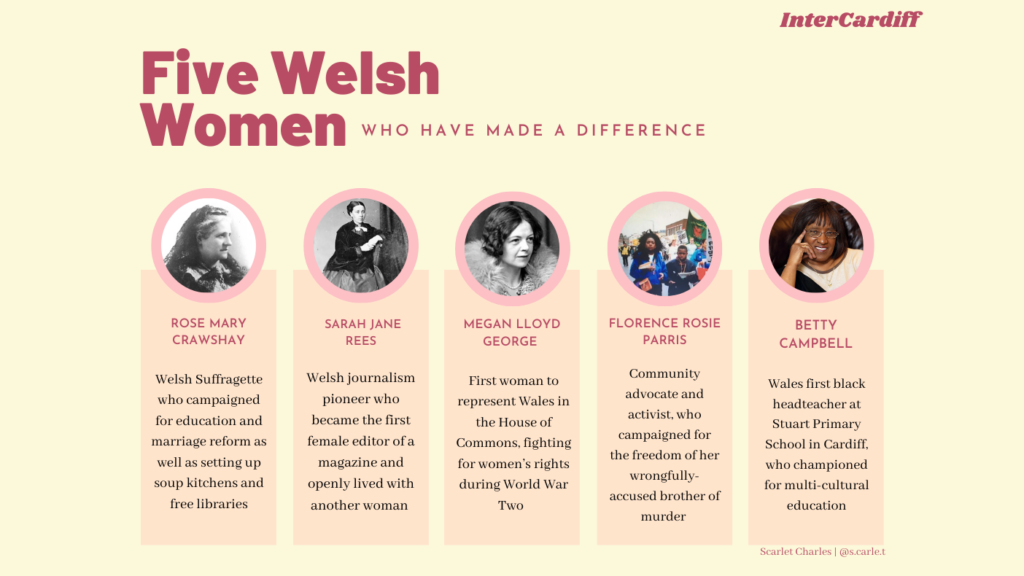 InterCardiff

Five Welsh Women WHO HAVE MADE A DIFFERENCE

ROSE MARY CRAWSHAY

Welsh Suffragette who campaigned for education and marriage reform as well as setting up soup kitchens and free libraries

SARAH JANE REES

Welsh journalism pioneer who became the first female editor of a magazine and openly lived with another woman

MEGAN LLOYD GEORGE

First woman to represent Wales in the House of Commons, fighting for women's rights during World War Two

FLORENCE ROSIE PARRIS

Community advocate and activist, who campaigned for the freedom of her wrongfully-accused brother of murder

BETTY CAMPBELL

Wales first black headteacher at Stuart Primary School in Cardiff, who championed for multi-cultural education

Scarlet Charles | @s.carle.t