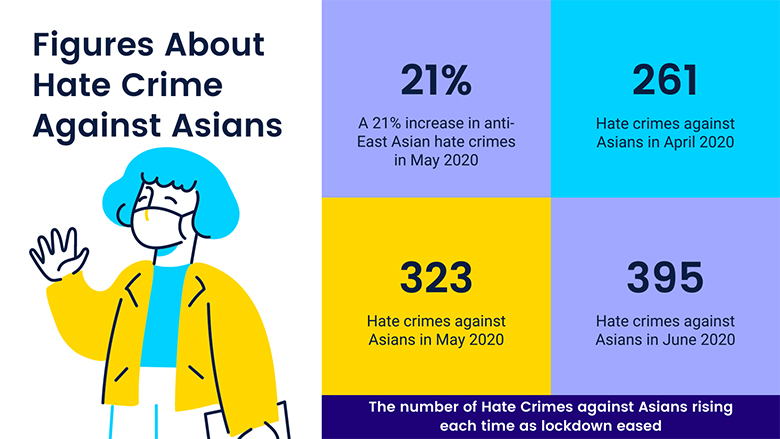 Figures About Hate Crime Against Asians

21%

A 21% increase in anti-East Asian hate crimes in May 2020

261

Hate crimes against Asians in April 2020

323

Hate crimes against Asians in May 2020

395

Hate crimes against Asians in June 2020

The number of Hate Crimes against Asians rising each time as lockdown eased