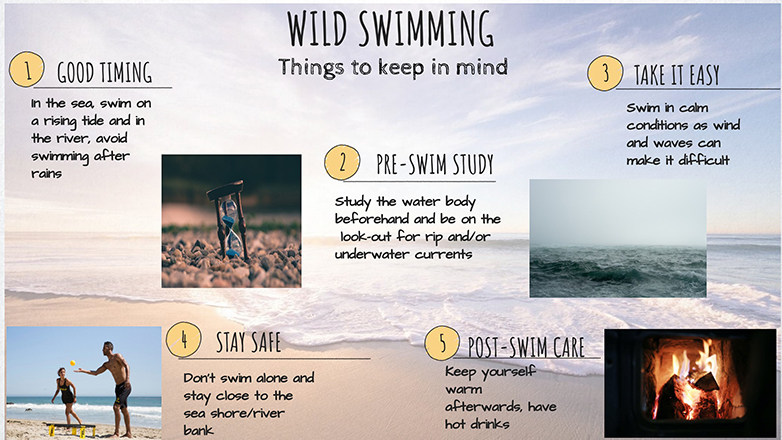 WILD SWIMMING
Things to keep in mind

1 GOOD TIMING
In the sea, swim on a rising tide and in the river, avoid swimming after rains

2 PRE-SWIM STUDY
Study the water body beforehand and be on the look-out for rip and/or underwater currents

3 TAKE IT EASY
Swim in calm conditions as wind and waves can make it difficult

4 STAY SAFE
Don't swim alone and stay close to the sea shore/river bank

5 POST-SWIM CARE
Keep yourself warm afterwards, have hot drinks