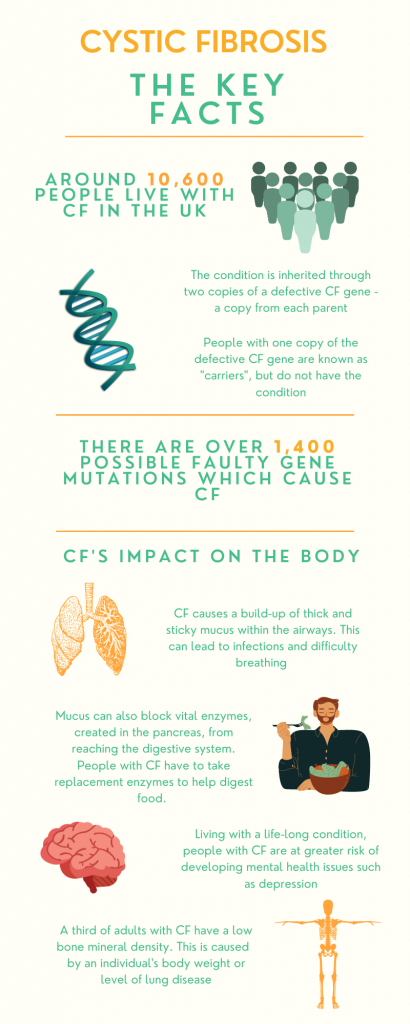 CYSTIC FIBROSIS

THE KEY FACTS

AROUND 10,600 PEOPLE LIVE WITH CF IN THE UK

The condition is inherited through two copies of a defective CF gene - a copy from each parent

People with one copy of the defective CF gene are known as "carriers", but do not have the condition

THERE ARE OVER 1,400 POSSIBLE FAULTY GENE MUTATIONS WHICH CAUSE CF

CF'S IMPACT ON THE BODY

CF causes a build-up of thick and sticky mucus within the airways. This can lead to infections and difficulty breathing

Mucus can also block vital enzymes, created in the pancreas, from reaching the digestive system. People with CF have to take replacement enzymes to help digest food.

Living with a life-long condition, people with CF are at greater risk of developing mental health issues such as depression

A third of adults with CF have a low bone mineral density. This is caused by an individual's body weight or level of lung disease