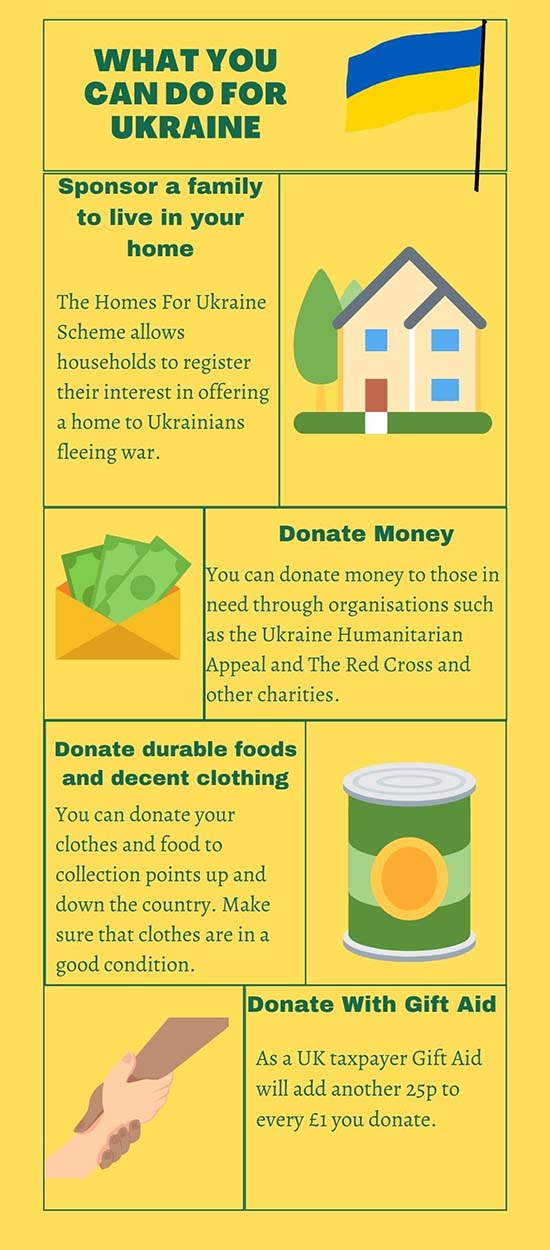 WHAT YOU CAN DO FOR UKRAINE

Sponsor a family to live in your home

The Homes For Ukraine Scheme allows households to register their interest in offering a home to Ukrainians fleeing war.

Donate Money

You can donate money to those in need through organisations such as the Ukraine Humanitarian Appeal and The Red Cross and other charities.

Donate durable foods and decent clothing

You can donate your clothes and food to collection points up and down the country. Make sure that clothes are in a good condition.

Donate With Gift Aid

As a UK taxpayer Gift Aid will add another 25p to every £1 you donate.