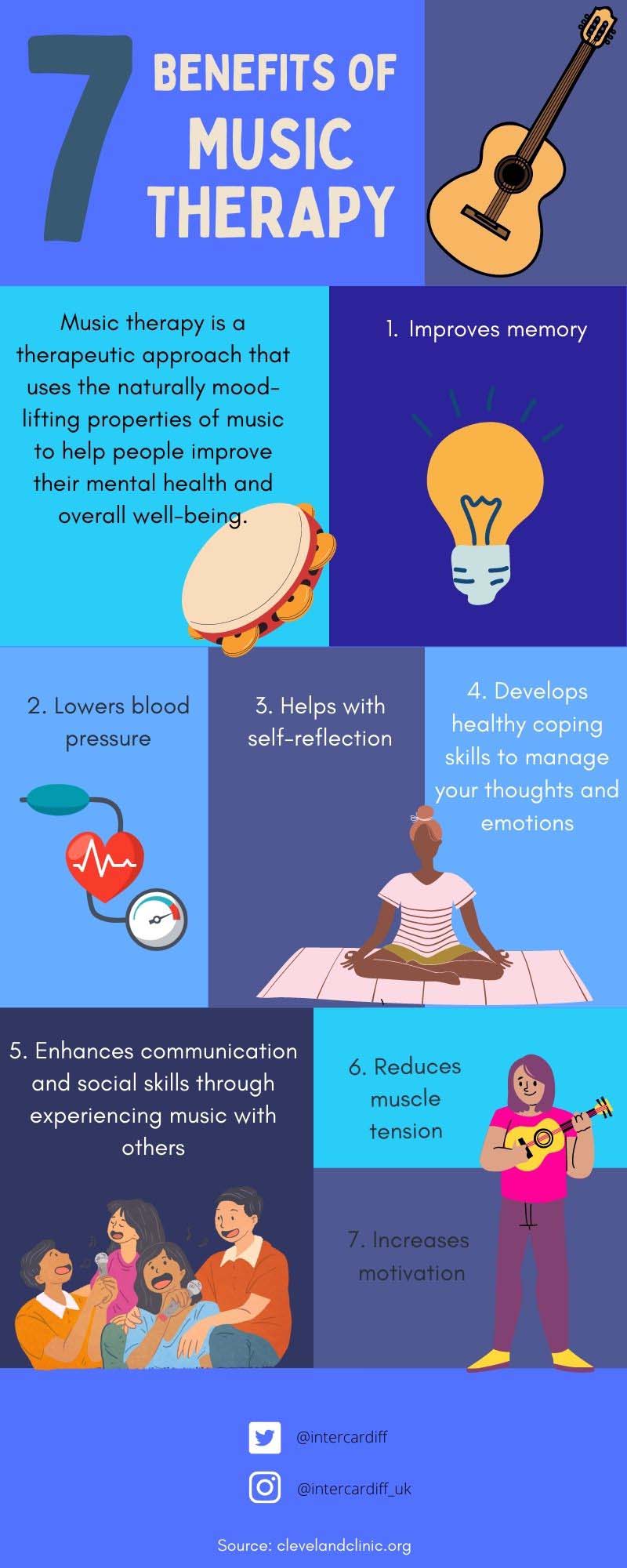 7 BENEFITS OF MUSIC THERAPY

Music therapy is a therapeutic approach that uses the naturally mood-lifting properties of music to help people improve their mental health and overall well-being.

1. Improves memory

2. Lowers blood pressure

3. Helps with self-reflection

4. Develops healthy coping skills to manage your thoughts and emotions

5. Enhances communication and social skills through experiencing music with others

6. Reduces muscle tension

7. Increases motivation

@intercardiff

@intercardiff_uk

Source: clevelandclinic.org