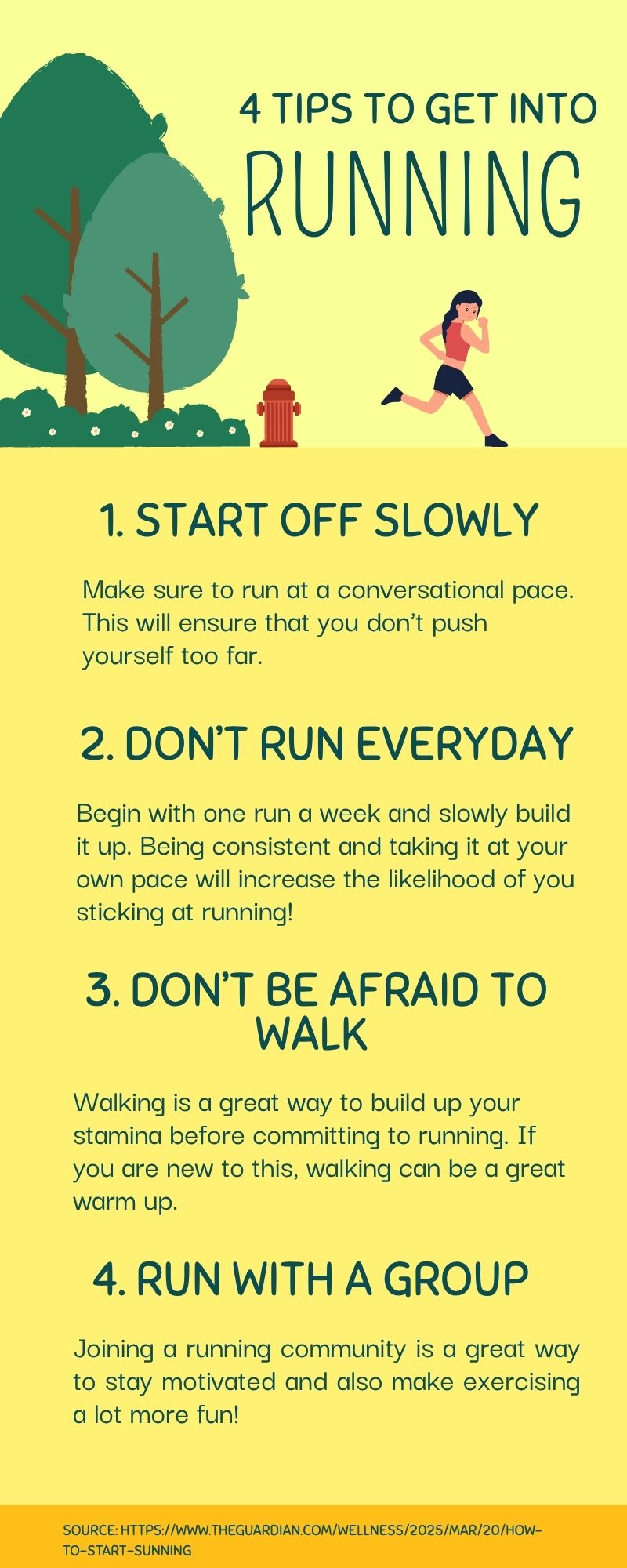 4 TIPS TO GET INTO
RUNNING

1. START OFF SLOWLY

Make sure to run at a conversational pace. This will ensure that you don't push yourself too far.

2. DON'T RUN EVERYDAY

Begin with one run a week and slowly build it up. Being consistent and taking it at your own pace will increase the likelihood of you sticking at running!

3. DON'T BE AFRAID TO WALK

Walking is a great way to build up your stamina before committing to running. If you are new to this, walking can be a great warm up.

4. RUN WITH A GROUP

Joining a running community is a great way to stay motivated and also make exercising a lot more fun!

SOURCE: HTTPS://WWW.THEGUARDIAN.COM/WELLNESS/2025/MAR/20/HOW-TO-START-SUNNING