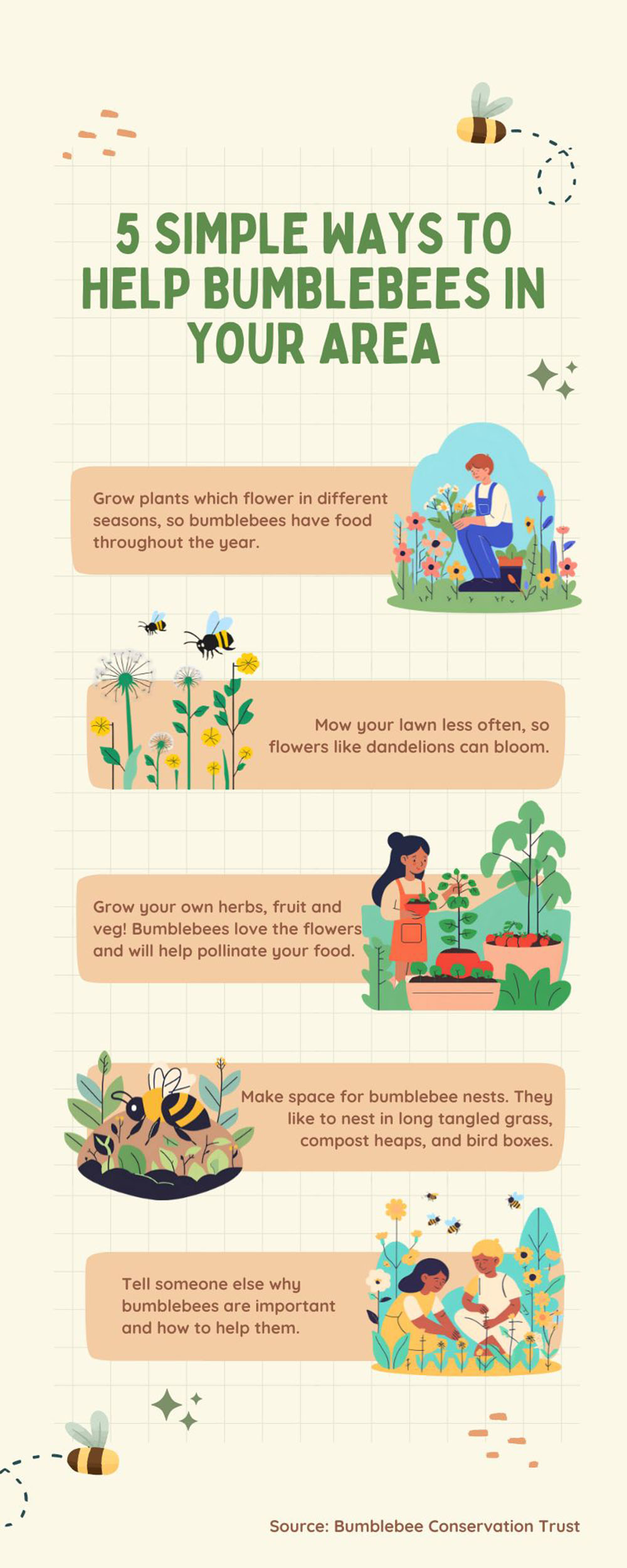 5 SIMPLE WAYS TO HELP BUMBLEBEES IN YOUR AREA

Grow plants which flower in different seasons, so bumblebees have food throughout the year.

Mow your lawn less often, so flowers like dandelions can bloom.

Grow your own herbs, fruit and veg! Bumblebees love the flowers and will help pollinate your food.

Make space for bumblebee nests. They like to nest in long tangled grass, compost heaps, and bird boxes.

Tell someone else why bumblebees are important and how to help them.

Source: Bumblebee Conservation Trust