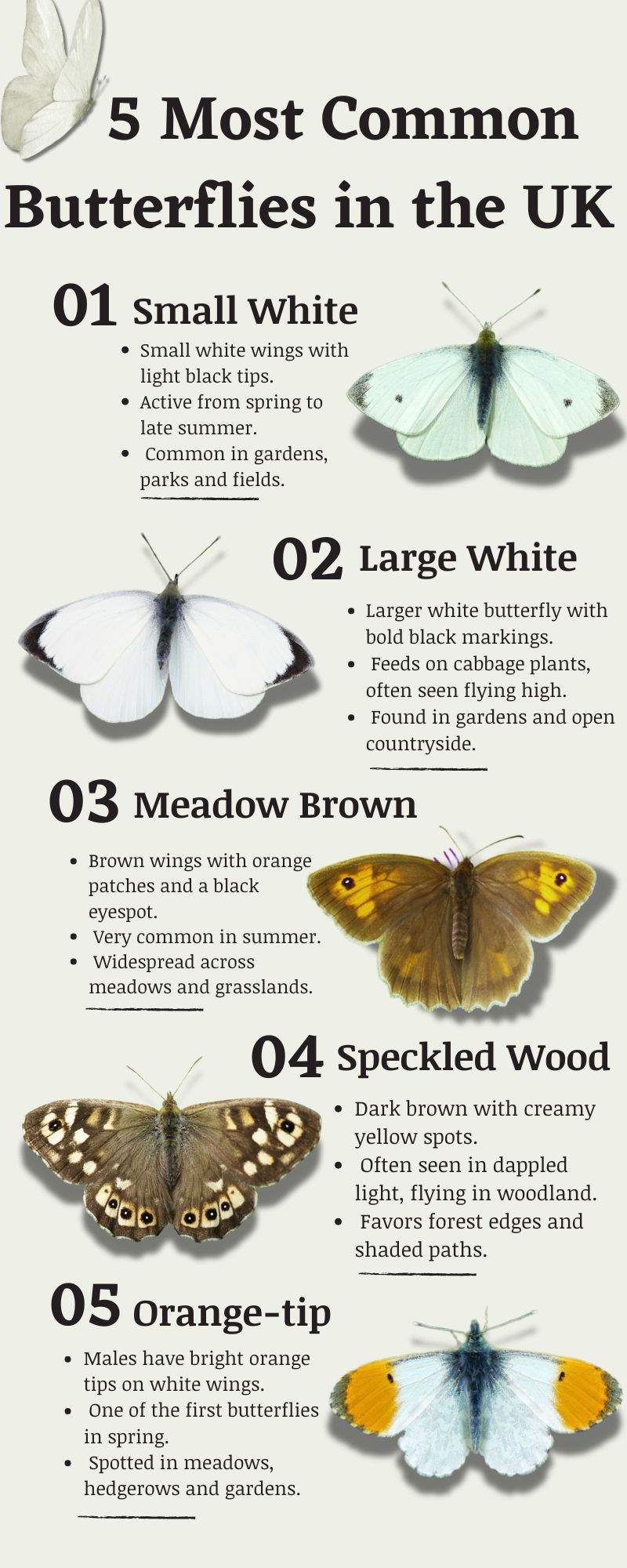 5 Most Common Butterflies in the UK

01 Small White

- Small white wings with light black tips.
- Active from spring to late summer.
- Common in gardens, parks and fields.

02 Large White

- Larger white butterfly with bold black markings.
- Feeds on cabbage plants, often seen flying high.
- Found in gardens and open countryside.

03 Meadow Brown

- Brown wings with orange patches and a black eyespot.
- Very common in summer.
- Widespread across meadows and grasslands.

04 Speckled Wood

- Dark brown with creamy yellow spots.
- Often seen in dappled light, flying in woodland.
- Favors forest edges and shaded paths.

05 Orange-tip

- Males have bright orange tips on white wings.
- One of the first butterflies in spring.
- Spotted in meadows, hedgerows and gardens.