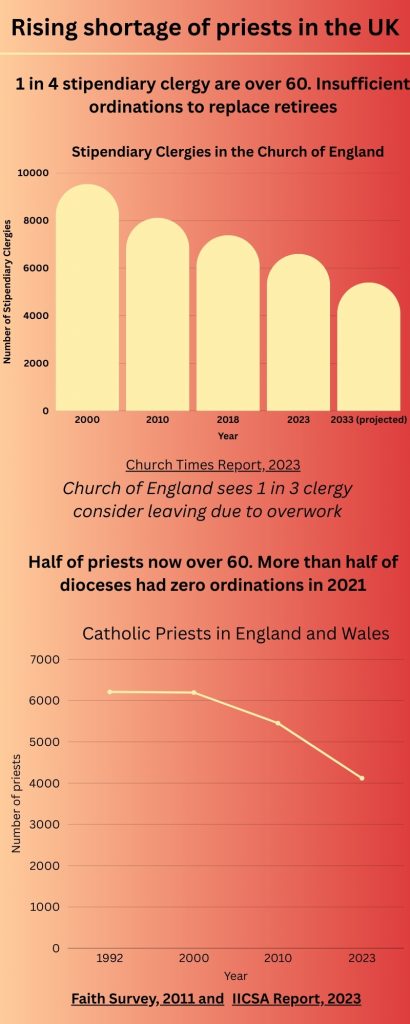 Rising shortage of priests in the UK

1 in 4 stipendiary clergy are over 60. Insufficient ordinations to replace retirees

Stipendiary Clergies in the Church of England

Number of Stipendiary Clergies

10000
8000
6000
4000
2000
0

2000
2010
2018
2023
2033 (projected)

Year

Church Times Report, 2023

Church of England sees 1 in 3 clergy consider leaving due to overwork

Half of priests now over 60. More than half of dioceses had zero ordinations in 2021

Catholic Priests in England and Wales

Number of priests

7000
6000
5000
4000
3000
2000
1000
0

1992
2000
2010
2023

Year

Faith Survey, 2011 and IICSA Report, 2023