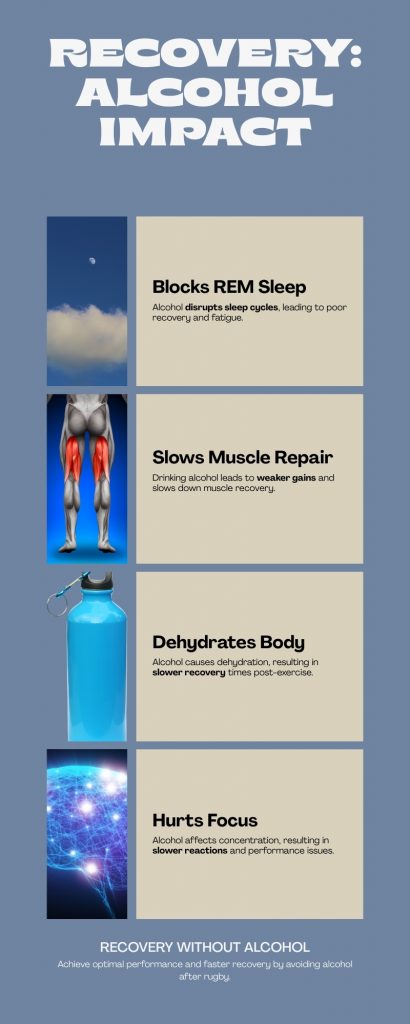 RECOVERY: ALCOHOL IMPACT

Blocks REM Sleep

Alcohol disrupts sleep cycles, leading to poor recovery and fatigue.

Slows Muscle Repair

Drinking alcohol leads to weaker gains and slows down muscle recovery.

Dehydrates Body

Alcohol causes dehydration, resulting in slower recovery times post-exercise.

Hurts Focus

Alcohol affects concentration, resulting in slower reactions and performance issues.

RECOVERY WITHOUT ALCOHOL

Achieve optimal performance and faster recovery by avoiding alcohol after rugby.