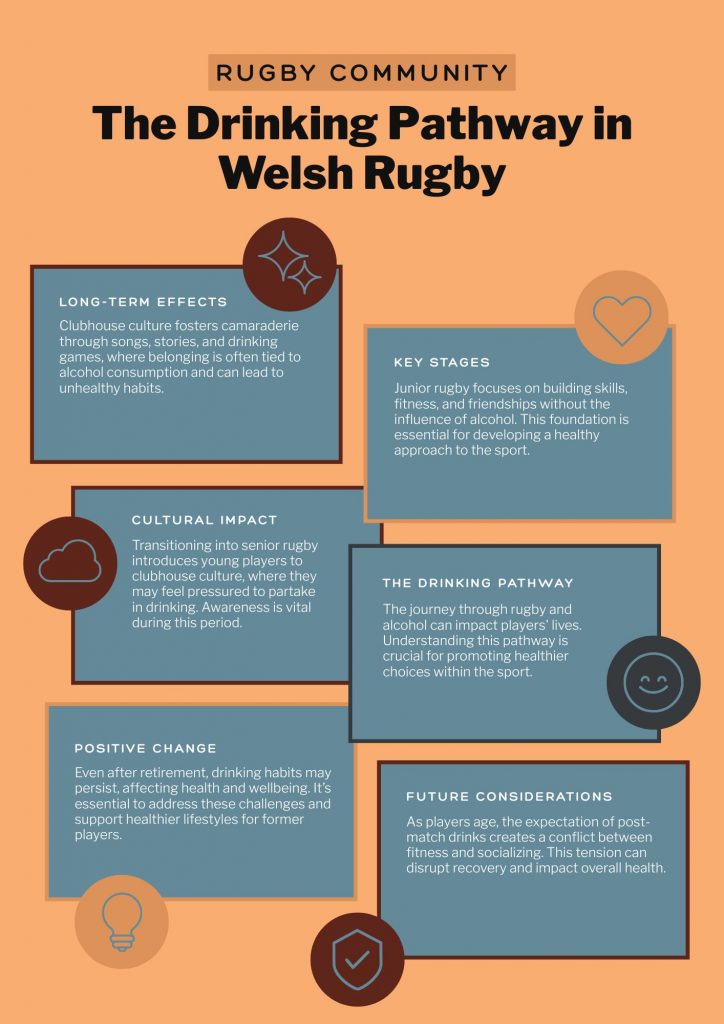 RUGBY COMMUNITY

The Drinking Pathway in Welsh Rugby

LONG-TERM EFFECTS

Clubhouse culture fosters camaraderie through songs, stories, and drinking games, where belonging is often tied to alcohol consumption and can lead to unhealthy habits.

KEY STAGES

Junior rugby focuses on building skills, fitness, and friendships without the influence of alcohol. This foundation is essential for developing a healthy approach to the sport.

CULTURAL IMPACT

Transitioning into senior rugby introduces young players to clubhouse culture, where they may feel pressured to partake in drinking. Awareness is vital during this period.

THE DRINKING PATHWAY

The journey through rugby and alcohol can impact players' lives. Understanding this pathway is crucial for promoting healthier choices within the sport.

POSITIVE CHANGE

Even after retirement, drinking habits may persist, affecting health and wellbeing. It's essential to address these challenges and support healthier lifestyles for former players.

FUTURE CONSIDERATIONS

As players age, the expectation of post-match drinks creates a conflict between fitness and socializing. This tension can disrupt recovery and impact overall health.