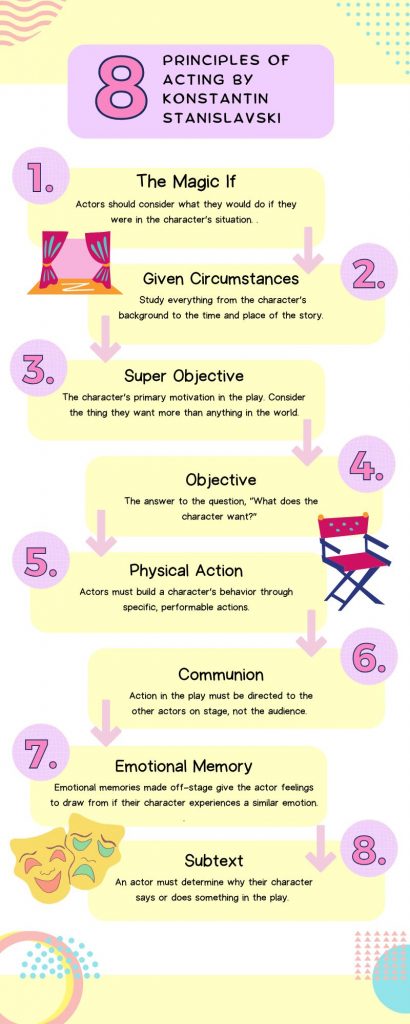 8 PRINCIPLES OF ACTING BY KONSTANTIN STANISLAVSKI

1.
The Magic If
Actors should consider what they would do if they were in the character's situation. .

2.
Given Circumstances
Study everything from the character's background to the time and place of the story.

3.
Super Objective
The character's primary motivation in the play. Consider the thing they want more than anything in the world.

4.
Objective
The answer to the question, "What does the character want?"

5.
Physical Action
Actors must build a character's behavior through specific, performable actions.

6.
Communion
Action in the play must be directed to the other actors on stage, not the audience.

7.
Emotional Memory
Emotional memories made off-stage give the actor feelings to draw from if their character experiences a similar emotion.
.

8.
Subtext
An actor must determine why their character says or does something in the play.