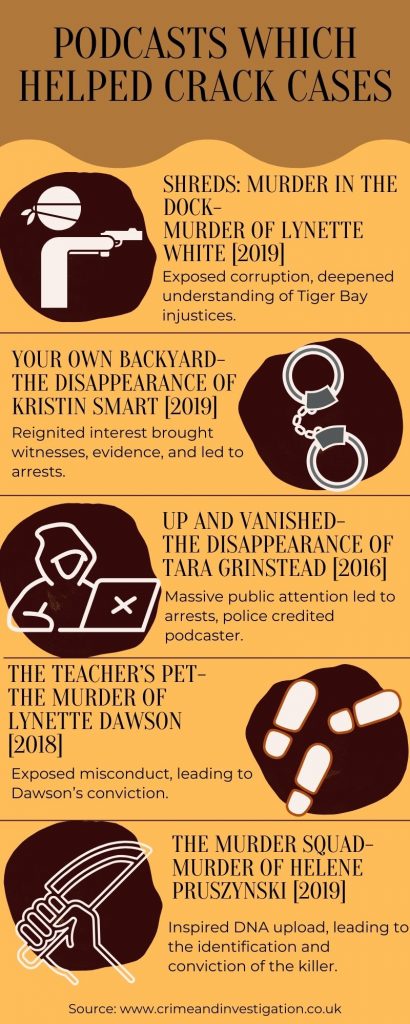 PODCASTS WHICH HELPED CRACK CASES

SHREDS: MURDER IN THE DOCK- MURDER OF LYNETTE WHITE [2019]

Exposed corruption, deepened understanding of Tiger Bay injustices.

YOUR OWN BACKYARD- THE DISAPPEARANCE OF KRISTIN SMART [2019]

Reignited interest brought witnesses, evidence, and led to arrests.

UP AND VANISHED- THE DISAPPEARANCE OF TARA GRINSTEAD [2016]

Massive public attention led to arrests, police credited podcaster.

THE TEACHER'S PET- THE MURDER OF LYNETTE DAWSON [2018]

Exposed misconduct, leading to Dawson's conviction.

THE MURDER SQUAD- MURDER OF HELENE PRUSZYNSKI [2019]

Inspired DNA upload, leading to the identification and conviction of the killer.

Source: www.crimeandinvestigation.co.uk