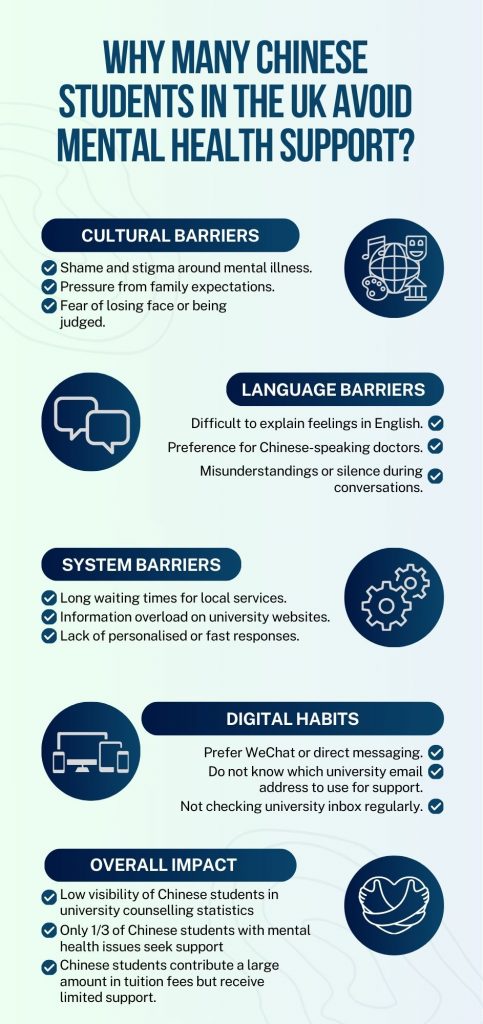 WHY MANY CHINESE STUDENTS IN THE UK AVOID MENTAL HEALTH SUPPORT?

CULTURAL BARRIERS

Shame and stigma around mental illness.
Pressure from family expectations.
Fear of losing face or being judged.

LANGUAGE BARRIERS

Difficult to explain feelings in English.
Preference for Chinese-speaking doctors.
Misunderstandings or silence during conversations.

SYSTEM BARRIERS

Long waiting times for local services.
Information overload on university websites.
Lack of personalised or fast responses.

DIGITAL HABITS

Prefer WeChat or direct messaging.
Do not know which university email address to use for support.
Not checking university inbox regularly.

OVERALL IMPACT

Low visibility of Chinese students in university counselling statistics
Only 1/3 of Chinese students with mental health issues seek support
Chinese students contribute a large amount in tuition fees but receive limited support.