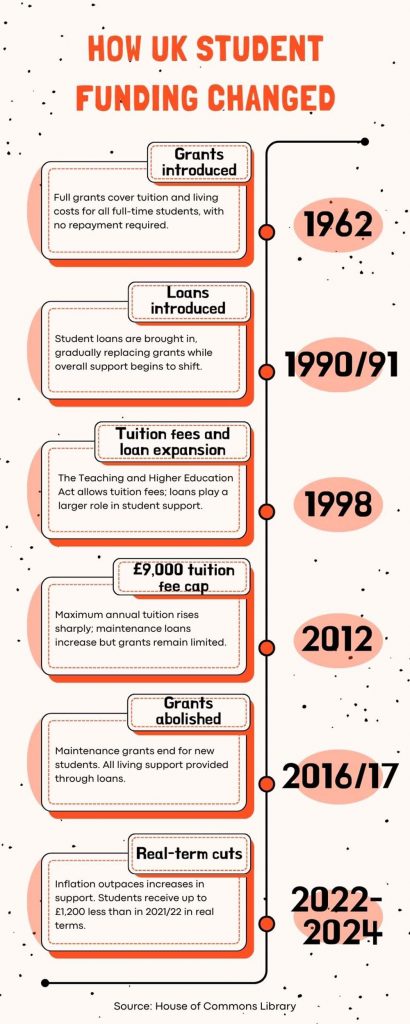 HOW UK STUDENT FUNDING CHANGED

Grants introduced

Full grants cover tuition and living costs for all full-time students, with no repayment required.

1962

Loans introduced

Student loans are brought in, gradually replacing grants while overall support begins to shift.

1990/91

Tuition fees and loan expansion

The Teaching and Higher Education Act allows tuition fees; loans play a larger role in student support.

1998

£9,000 tuition fee cap

Maximum annual tuition rises sharply; maintenance loans increase but grants remain limited.

2012

Grants abolished

Maintenance grants end for new students. All living support provided through loans.

2016/17

Real-term cuts

Inflation outpaces increases in support. Students receive up to £1,200 less than in 2021/22 in real terms.

2022-2024

Source: House of Commons Library