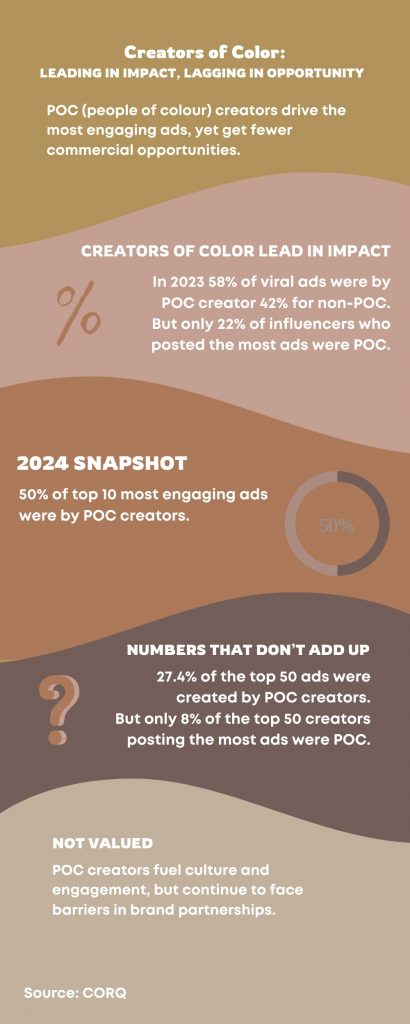 Creators of Color:
LEADING IN IMPACT, LAGGING IN OPPORTUNITY

POC (people of colour) creators drive the most engaging ads, yet get fewer commercial opportunities.

CREATORS OF COLOR LEAD IN IMPACT

%

In 2023 58% of viral ads were by POC creator 42% for non-POC. But only 22% of influencers who posted the most ads were POC.

2024 SNAPSHOT

50% of top 10 most engaging ads were by POC creators.

50%

NUMBERS THAT DON'T ADD UP

?

27.4% of the top 50 ads were created by POC creators. But only 8% of the top 50 creators posting the most ads were POC.

NOT VALUED

POC creators fuel culture and engagement, but continue to face barriers in brand partnerships.

Source: CORQ