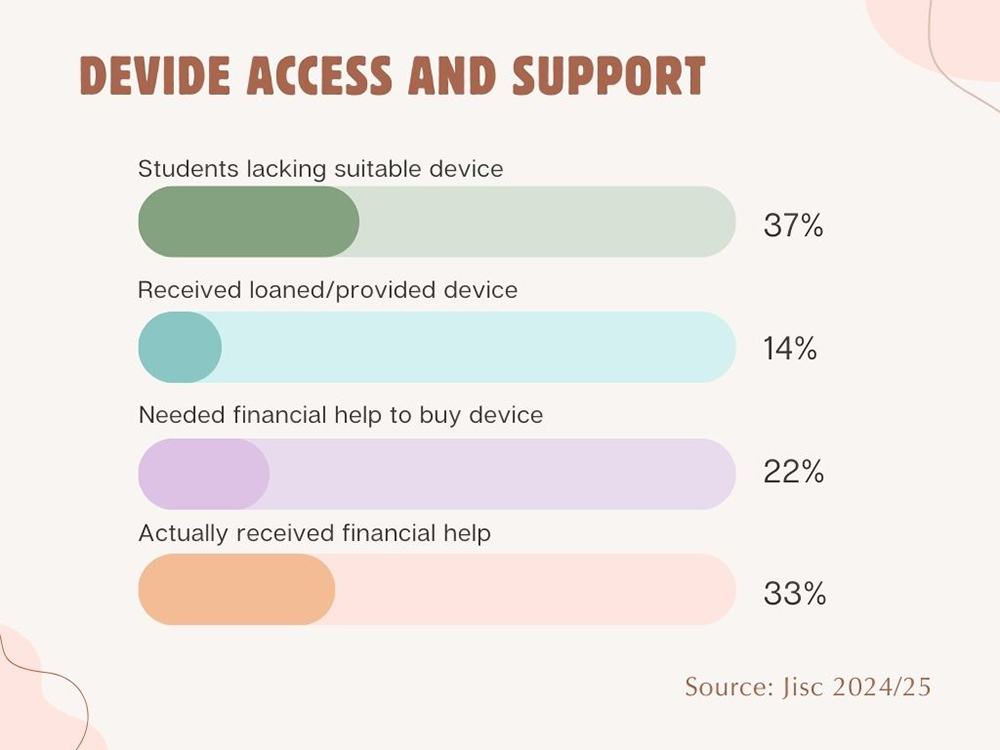 DEVIDE ACCESS AND SUPPORT

Students lacking suitable device

37%

Received loaned/provided device

14%

Needed financial help to buy device

22%

Actually received financial help

33%

Source: Jisc 2024/25